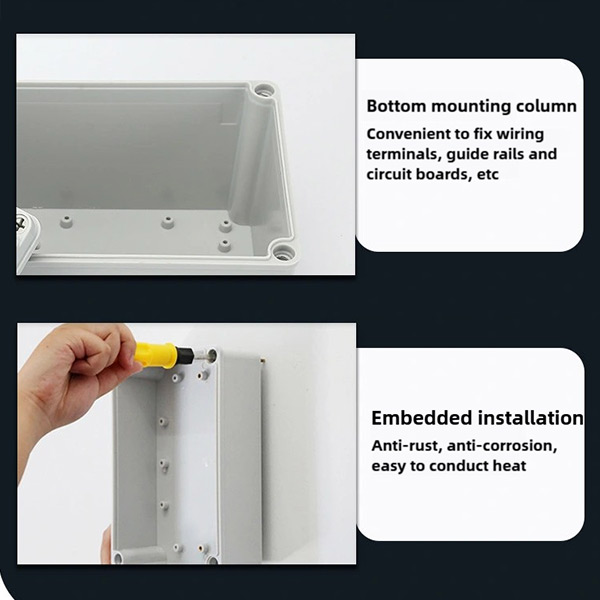 Bottom mounting column

Convenient to fix wiring terminals, guide rails and circuit boards, etc

Embedded installation

Anti-rust, anti-corrosion, easy to conduct heat