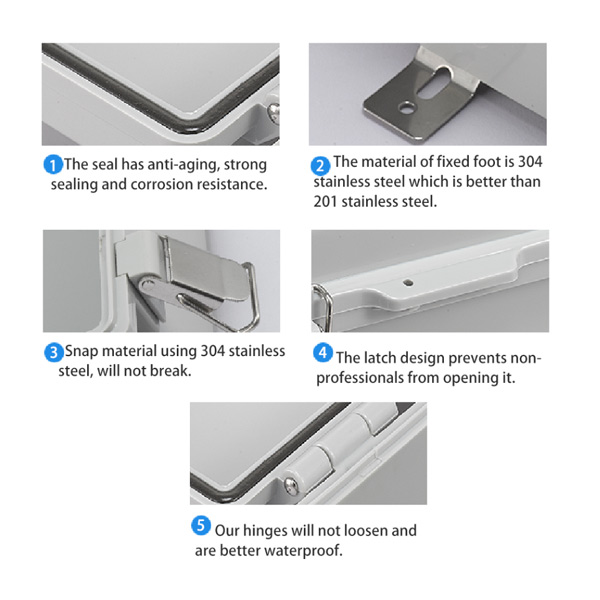 1 The seal has anti-aging, strong sealing and corrosion resistance.

2 The material of fixed foot is 304 stainless steel which is better than 201 stainless steel.

3 Snap material using 304 stainless steel, will not break.

4 The latch design prevents non-professionals from opening it.

5 Our hinges will not loosen and are better waterproof.